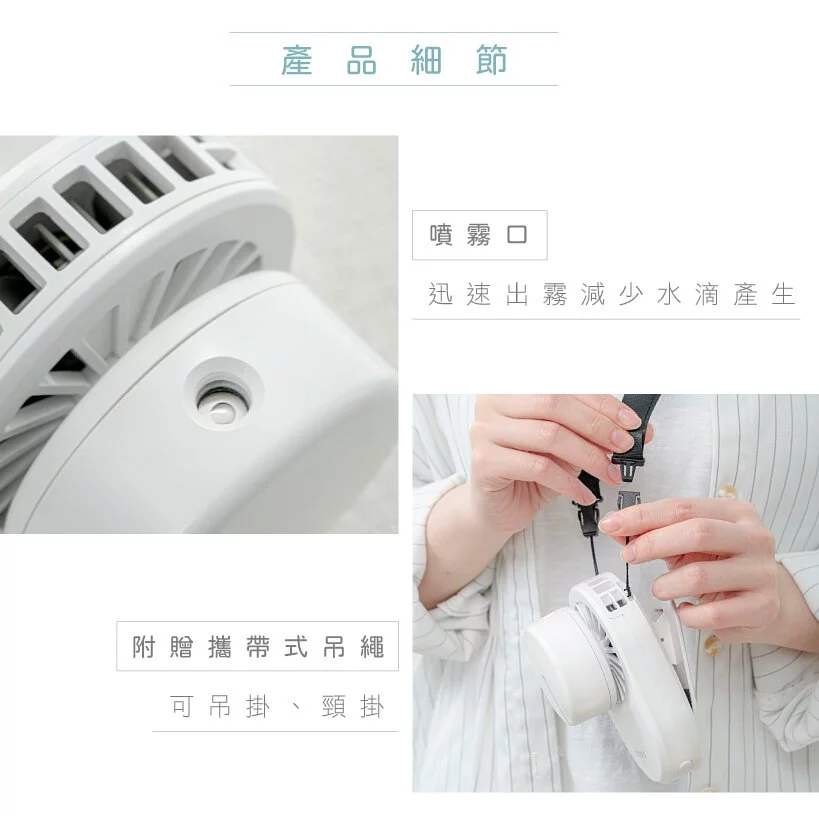 產品細節

噴霧口

迅速出霧減少水滴產生

附贈攜帶式吊繩

可吊掛、頸掛