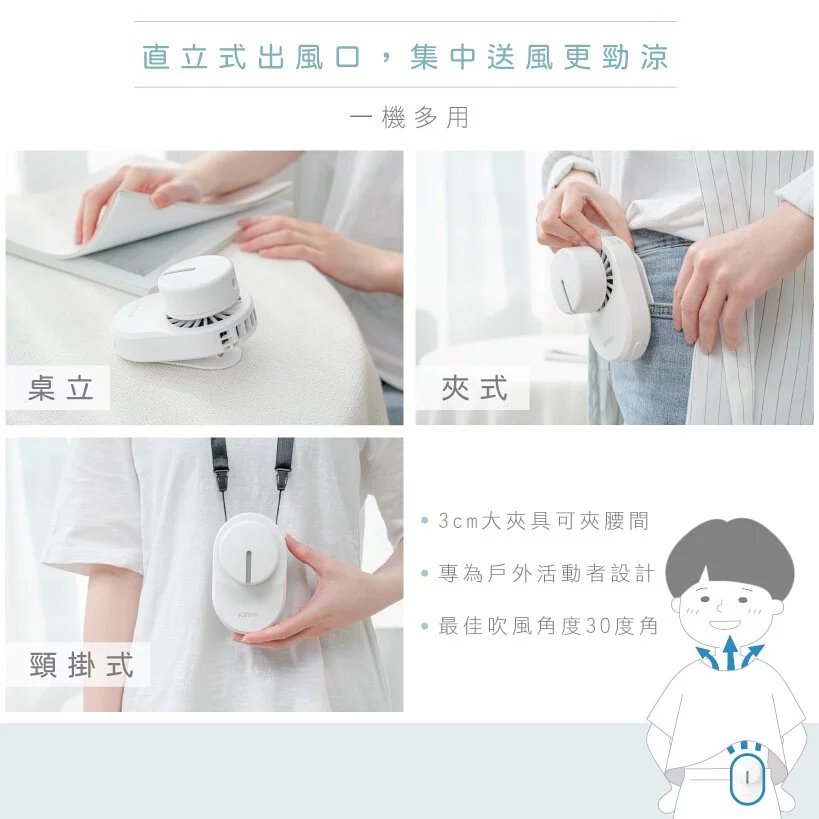 直立式出風口，集中送風更勁涼

一機多用

桌立

夾式

頸掛式

• 3cm大夾具可夾腰間

• 專為戶外活動者設計

• 最佳吹風角度30度角