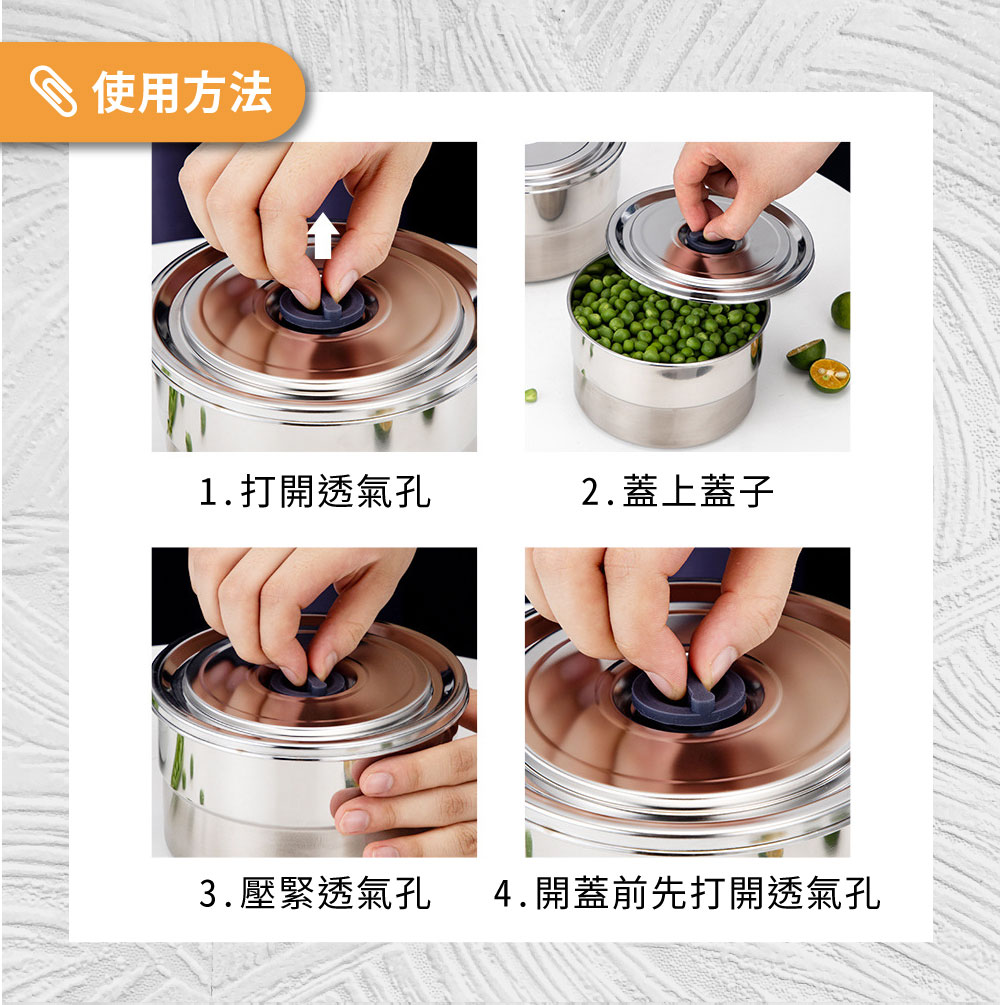 使用方法

1.打開透氣孔

2.蓋上蓋子

3.壓緊透氣孔

4.開蓋前先打開透氣孔