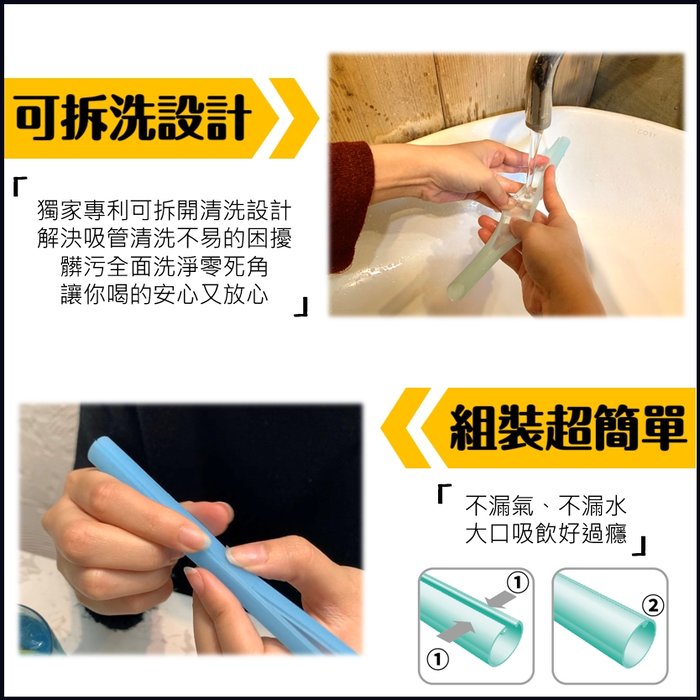 可拆洗設計

「
獨家專利可拆開清洗設計
解決吸管清洗不易的困擾
髒污全面洗淨零死角
讓你喝的安心又放心
」

組裝超簡單

「 不漏氣、不漏水
大口吸飲好過癮 」

①
①
②