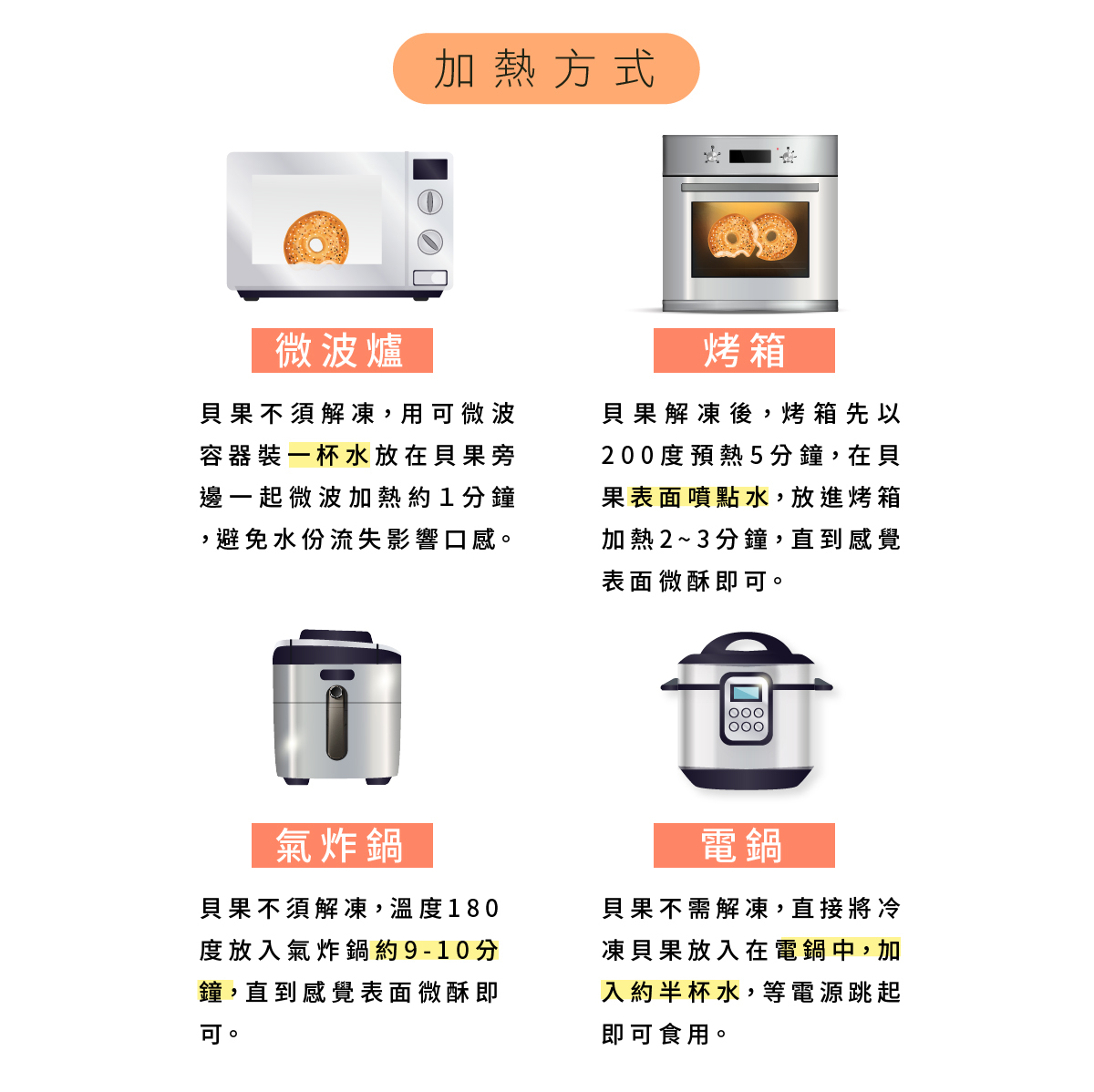 加熱方式

微波爐

貝果不須解凍，用可微波容器裝一杯水放在貝果旁邊一起微波加熱約1分鐘，避免水份流失影響口感。

烤箱

貝果解凍後，烤箱先以200度預熱5分鐘，在貝果表面噴點水，放進烤箱加熱2~3分鐘，直到感覺表面微酥即可。

氣炸鍋

貝果不須解凍，溫度180度放入氣炸鍋約9-10分鐘，直到感覺表面微酥即可。

電鍋

貝果不需解凍，直接將冷凍貝果放入在電鍋中，加入約半杯水，等電源跳起即可食用。