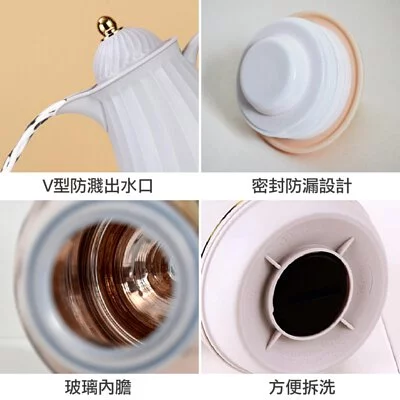 V型防濺出水口

密封防漏設計

玻璃內膽

方便拆洗