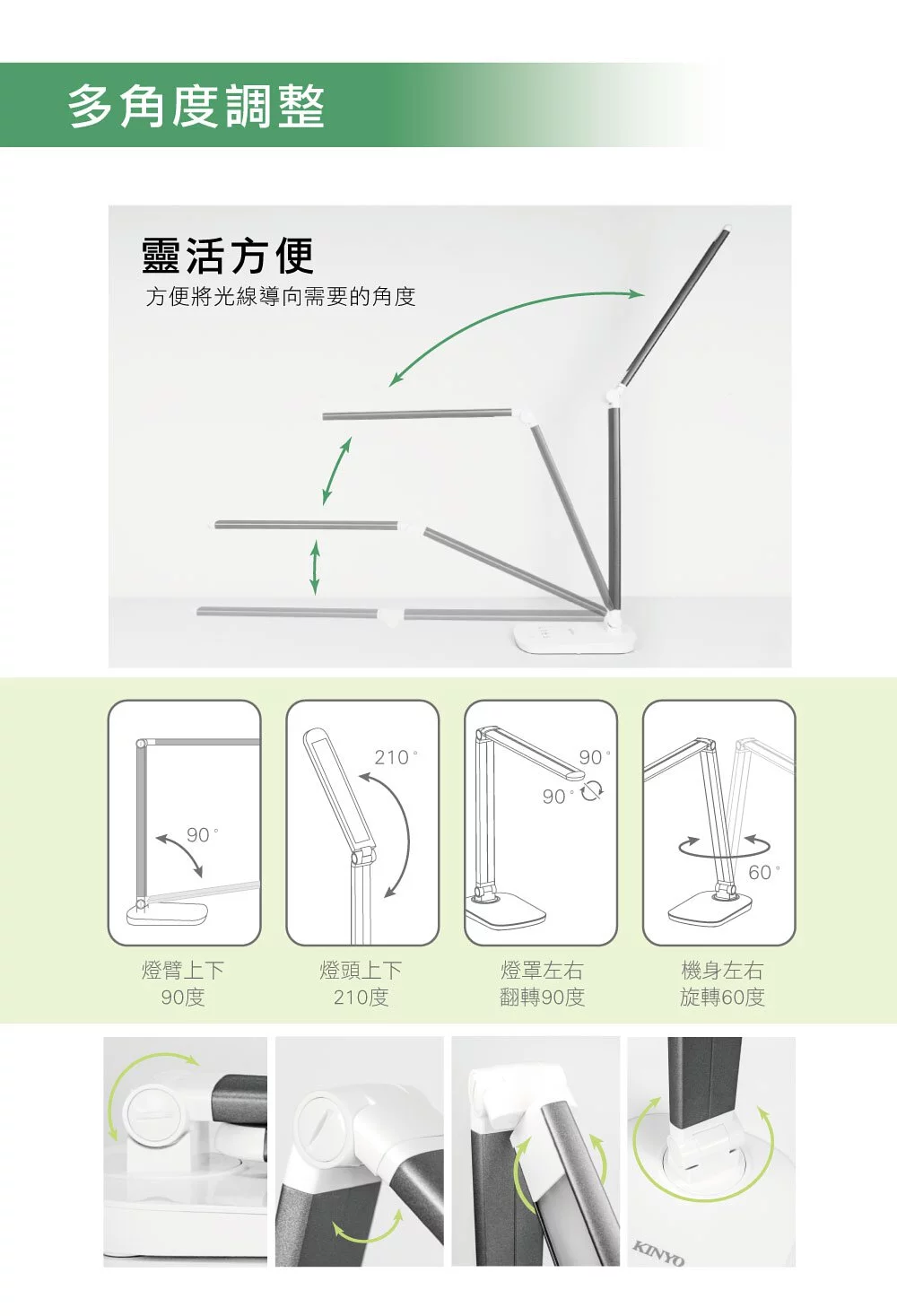 多角度調整

靈活方便

方便將光線導向需要的角度

90°

210°

90°

90°

60°

燈臂上下
90度

燈頭上下
210度

燈罩左右
翻轉90度

機身左右
旋轉60度

KINYO