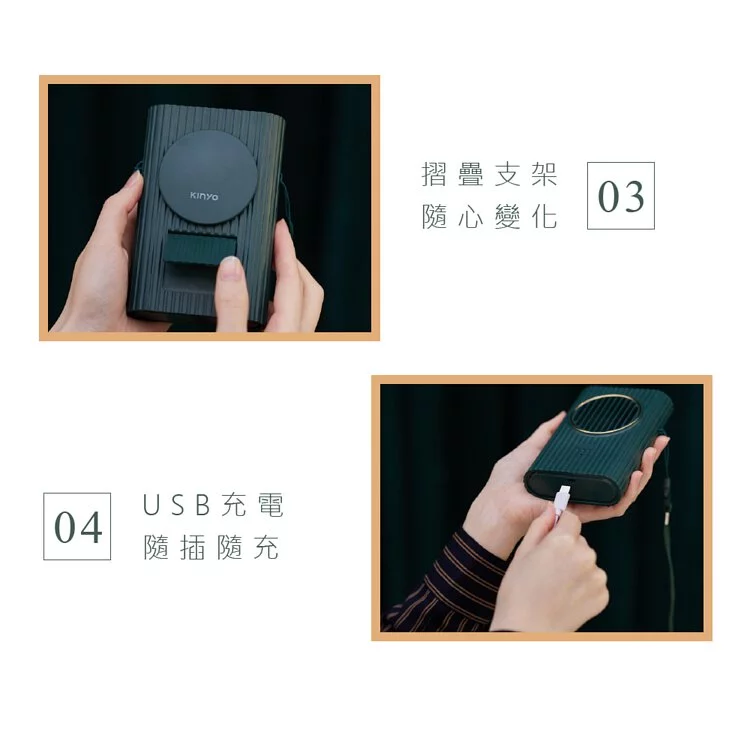 KINYO

摺疊支架
隨心變化

03

04

USB充電
隨插隨充