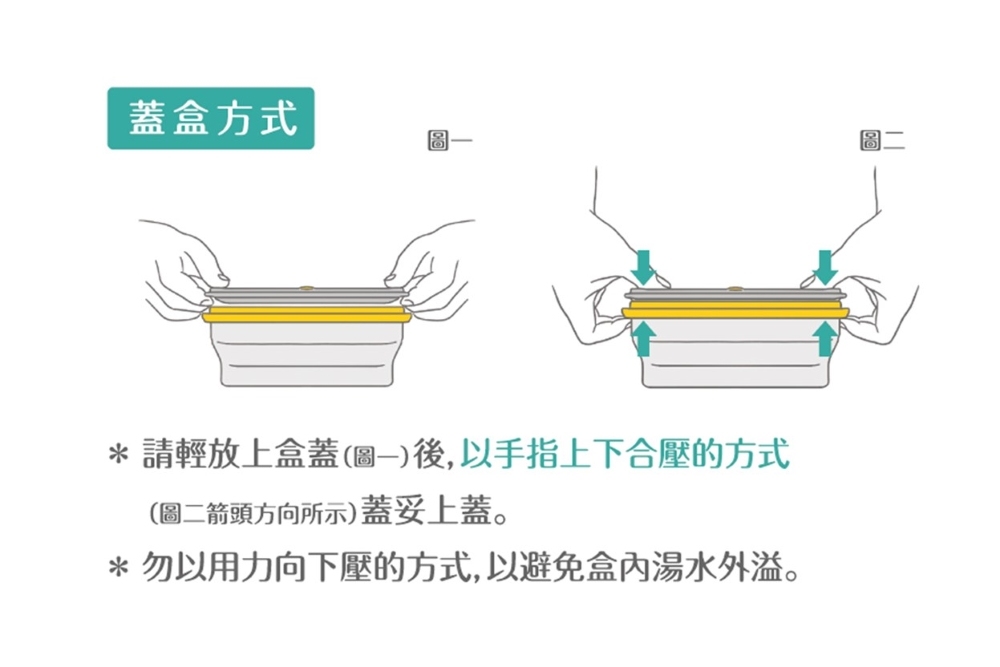 蓋盒方式

圖一

圖二

＊ 請輕放上盒蓋(圖一)後，以手指上下合壓的方式 (圖二箭頭方向所示)蓋妥上蓋。

＊ 勿以用力向下壓的方式，以避免盒內湯水外溢。