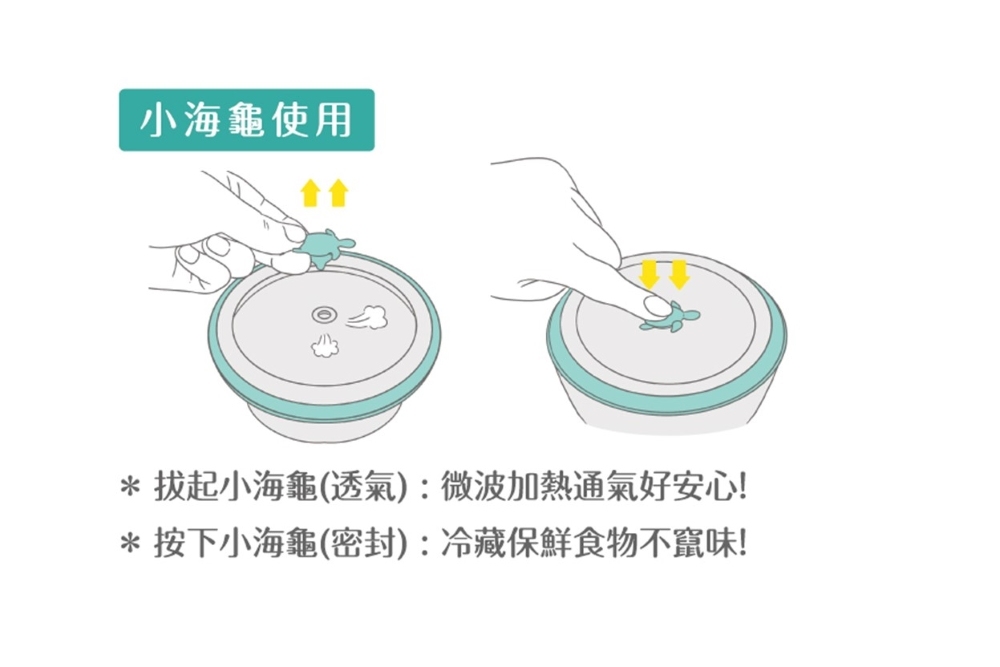 小海龜使用

＊ 拔起小海龜(透氣)：微波加熱通氣好安心!

＊ 按下小海龜(密封)：冷藏保鮮食物不竄味!