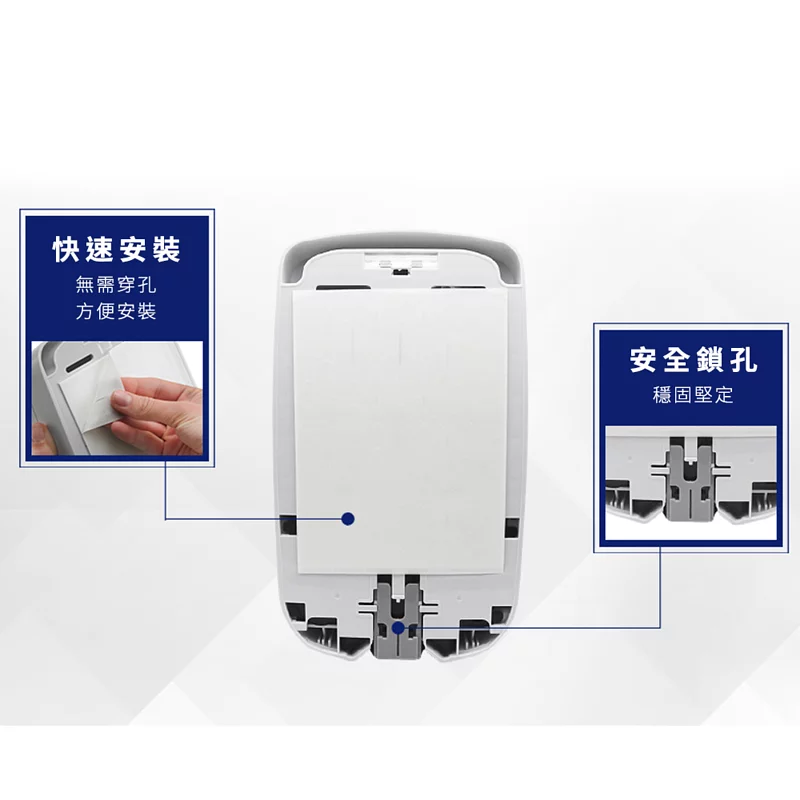 快速安裝
無需穿孔
方便安裝

安全鎖孔
穩固堅定