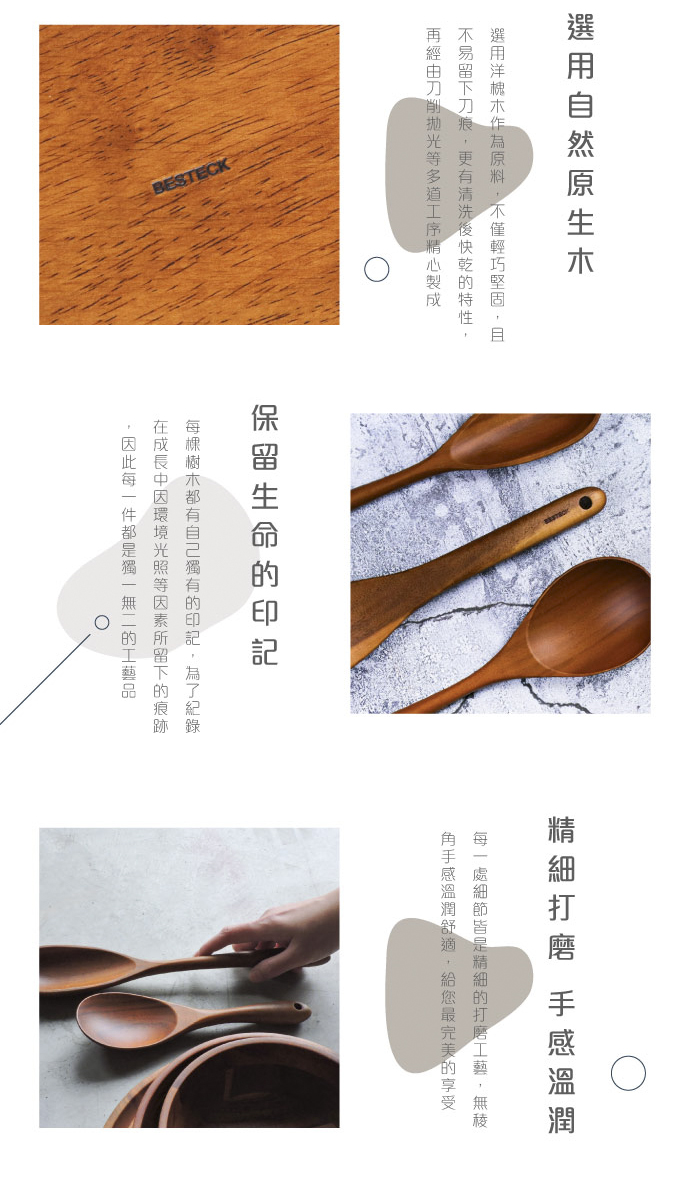 BESTECK

選用自然原生木

選用洋槐木作為原料，不僅輕巧堅固，且不易留下刀痕，更有清洗後快乾的特性，再經由刀削拋光等多道工序精心製成

保留生命的印記

每棵樹木都有自己獨有的印記，為了紀錄在成長中因環境光照等因素所留下的痕跡，因此每一件都是獨一無二的工藝品

BESTECK

精細打磨 手感溫潤

每一處細節皆是精細的打磨工藝，無稜角手感溫潤舒適，給您最完美的享受