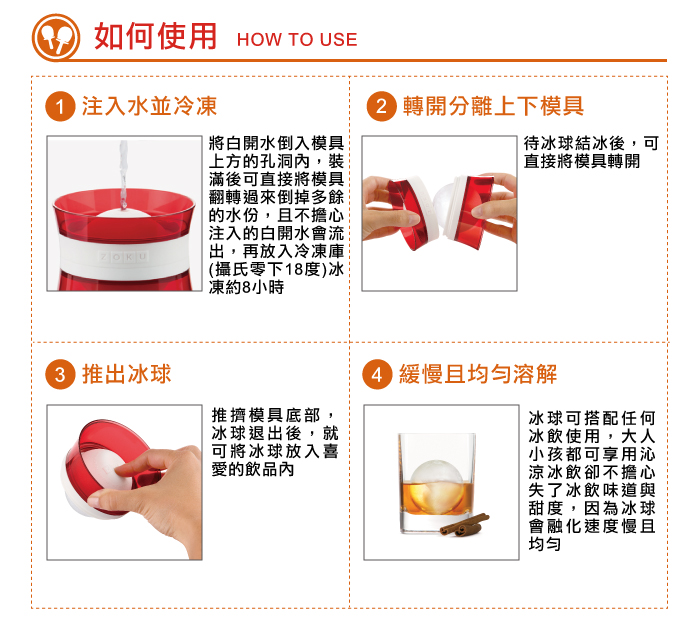 如何使用 HOW TO USE

1 注入水並冷凍

ZOKU

將白開水倒入模具上方的孔洞內，裝滿後可直接將模具翻轉過來倒掉多餘的水份，且不擔心注入的白開水會流出，再放入冷凍庫(攝氏零下18度)冰凍約8小時

2 轉開分離上下模具

待冰球結冰後，可直接將模具轉開

3 推出冰球

推擠模具底部，冰球退出後，就可將冰球放入喜愛的飲品內

4 緩慢且均勻溶解

冰球可搭配任何冰飲使用，大人小孩都可享用沁涼冰飲卻不擔心失了冰飲味道與甜度，因為冰球會融化速度慢且均勻