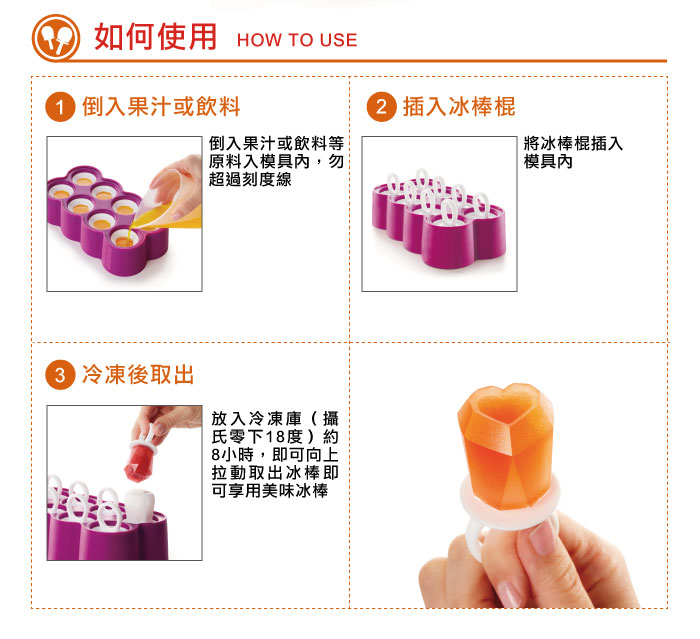 如何使用 HOW TO USE

1 倒入果汁或飲料

倒入果汁或飲料等原料入模具內，勿超過刻度線

2 插入冰棒棍

將冰棒棍插入模具內

3 冷凍後取出

放入冷凍庫（攝氏零下18度）約8小時，即可向上拉動取出冰棒即可享用美味冰棒