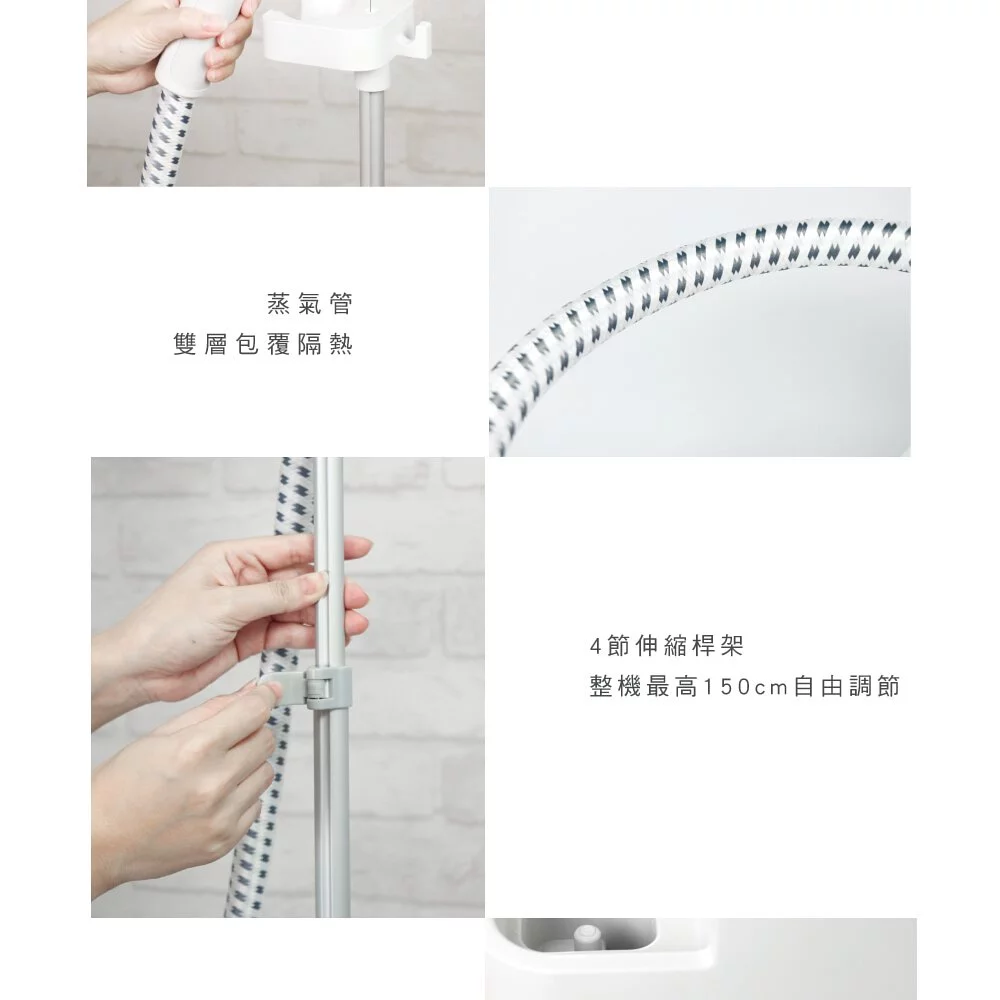 蒸氣管
雙層包覆隔熱

4節伸縮桿架
整機最高150cm自由調節