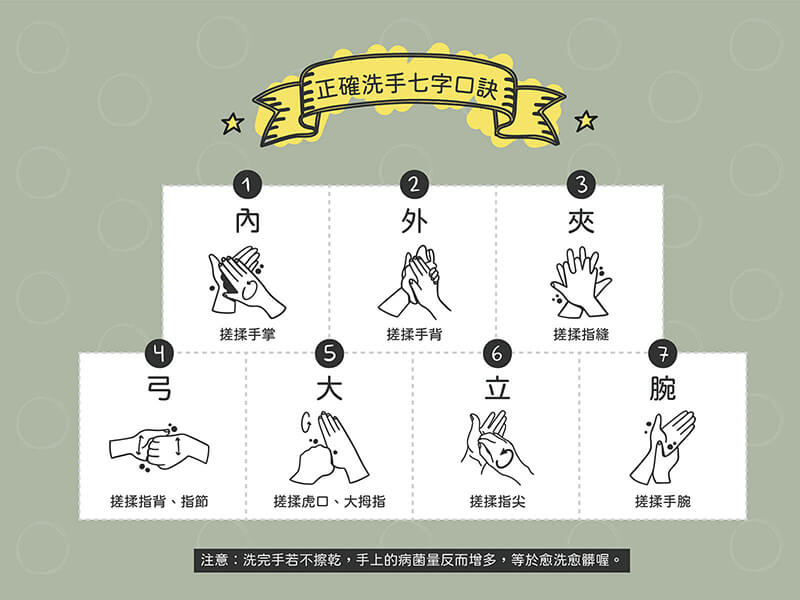 正確洗手七字口訣

1
內
搓揉手掌

2
外
搓揉手背

3
夾
搓揉指縫

4
弓
搓揉指背、指節

5
大
搓揉虎口、大拇指

6
立
搓揉指尖

7
腕
搓揉手腕

注意：洗完手若不擦乾，手上的病菌量反而增多，等於愈洗愈髒喔。