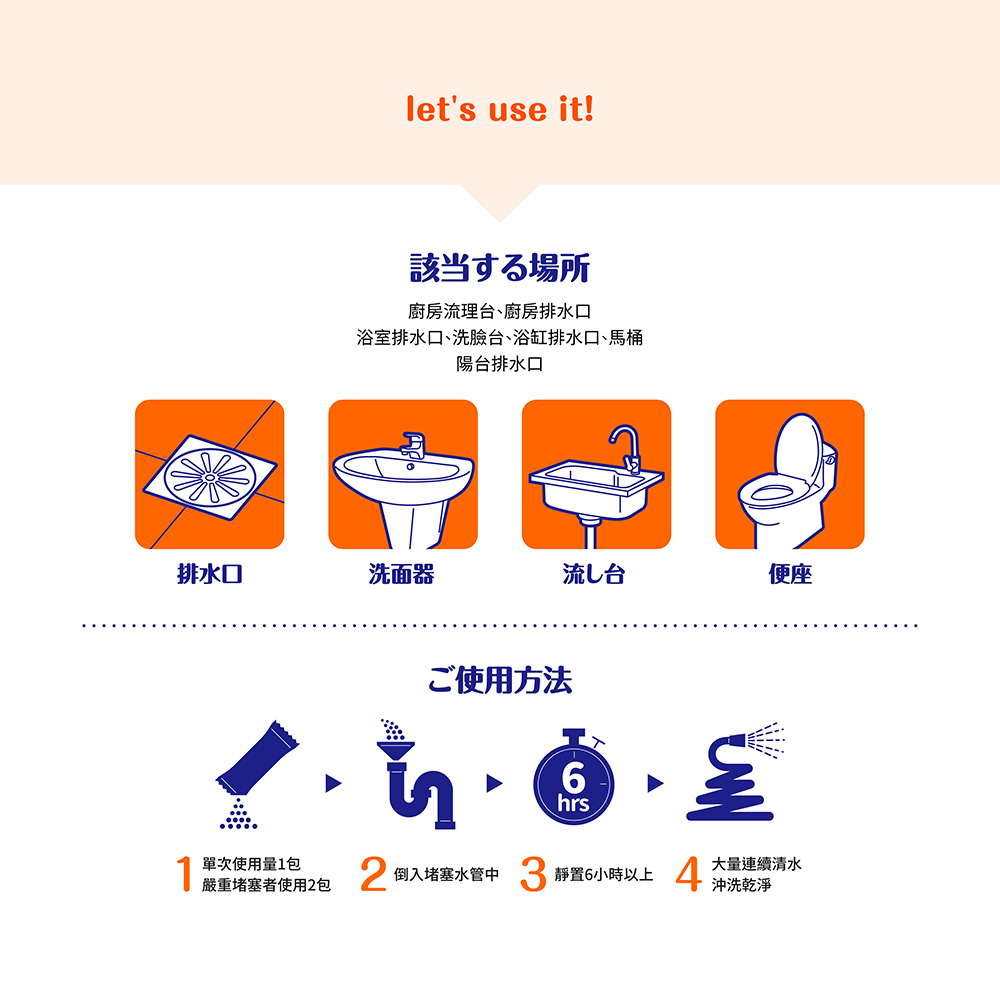 let's use it!

該当する場所

廚房流理台、廚房排水口
浴室排水口、洗臉台、浴缸排水口、馬桶
陽台排水口

排水口

洗面器

流し台

便座

ご使用方法

6 hrs

1 單次使用量1包
嚴重堵塞者使用2包

2 倒入堵塞水管中

3 靜置6小時以上

4 大量連續清水
沖洗乾淨