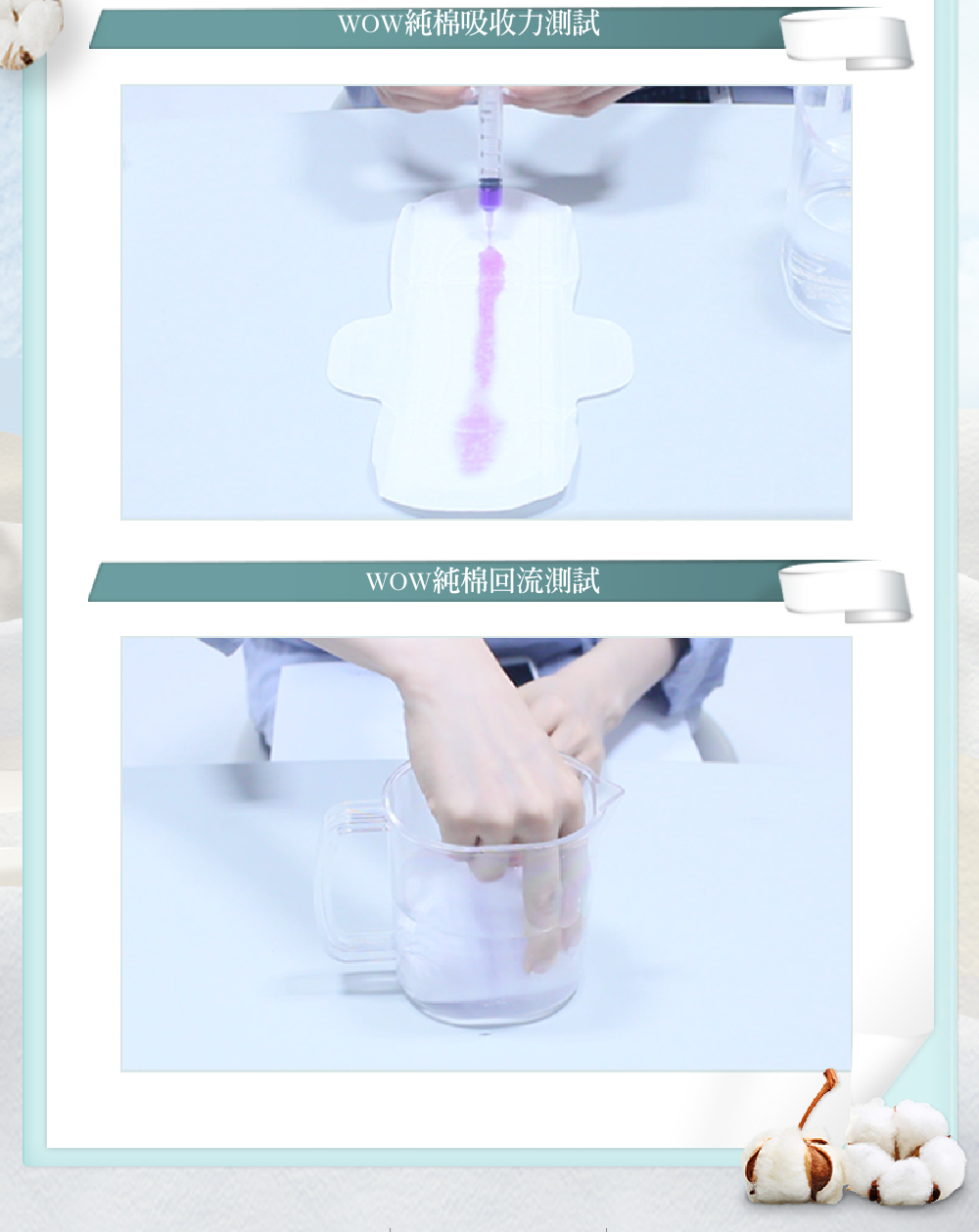 WOW純棉吸收力測試

WOW純棉回流測試