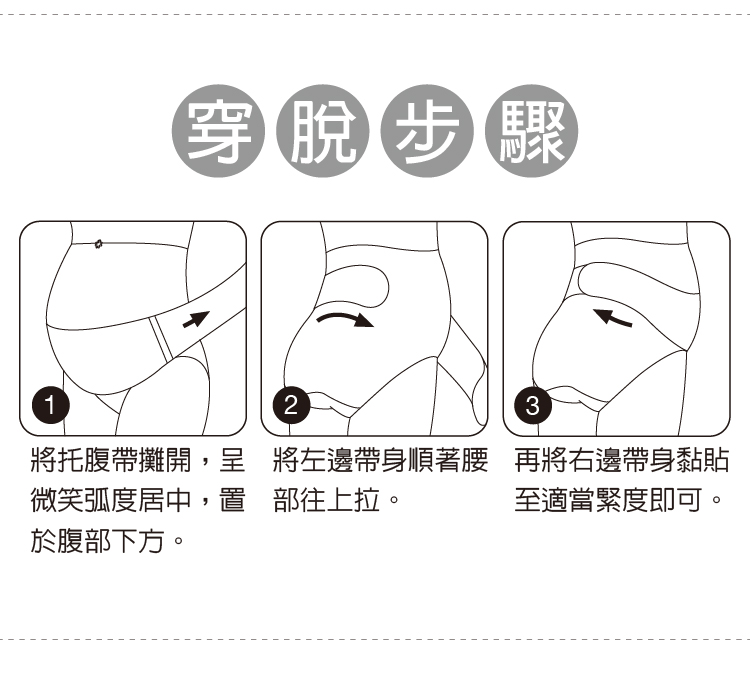 穿脫步驟

1

將托腹帶攤開，呈微笑弧度居中，置於腹部下方。

2

將左邊帶身順著腰部往上拉。

3

再將右邊帶身黏貼至適當緊度即可。