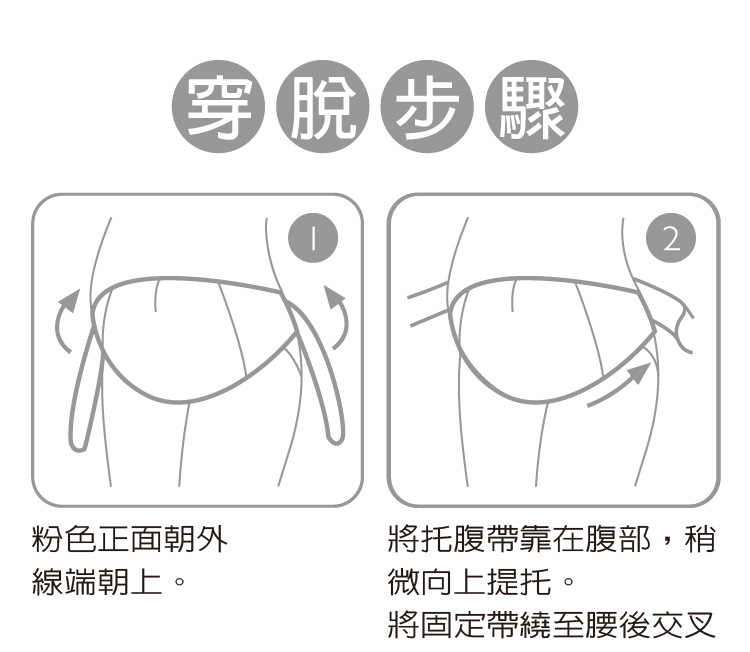 穿脫步驟

1

粉色正面朝外
線端朝上。

2

將托腹帶靠在腹部，稍微向上提托。
將固定帶繞至腰後交叉