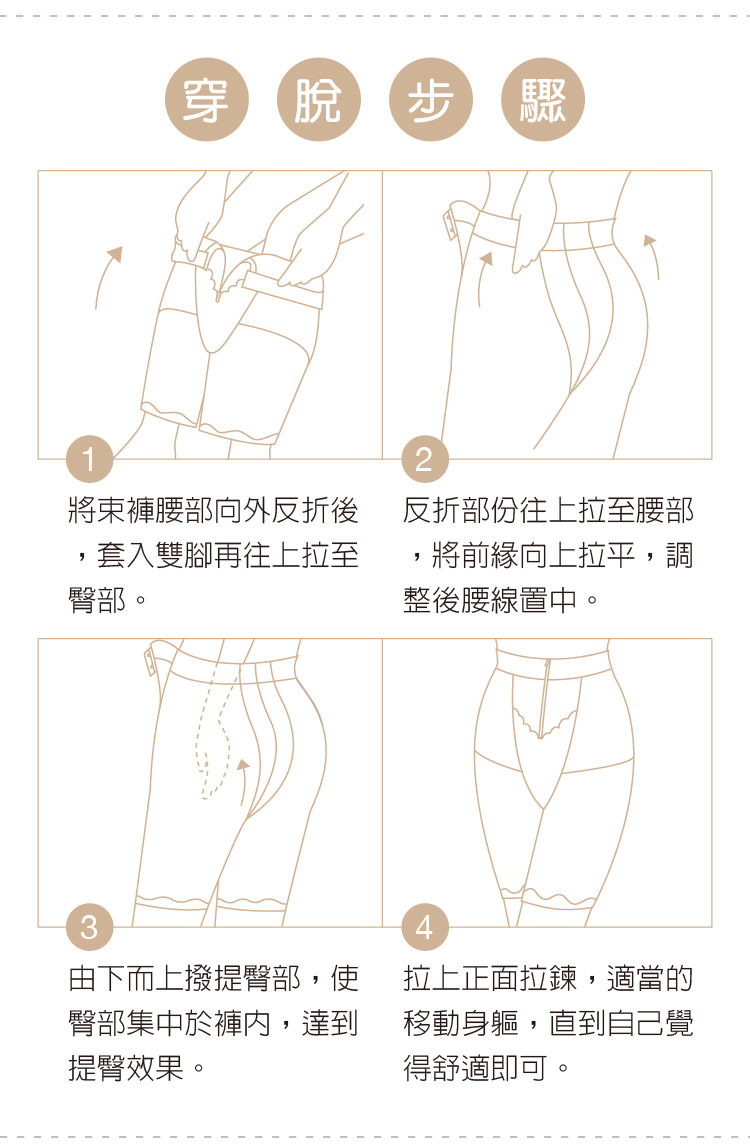 穿 脫 步 驟

1
將束褲腰部向外反折後，套入雙腳再往上拉至臀部。

2
反折部份往上拉至腰部，將前緣向上拉平，調整後腰線置中。

3
由下而上撥提臀部，使臀部集中於褲內，達到提臀效果。

4
拉上正面拉鍊，適當的移動身軀，直到自己覺得舒適即可。